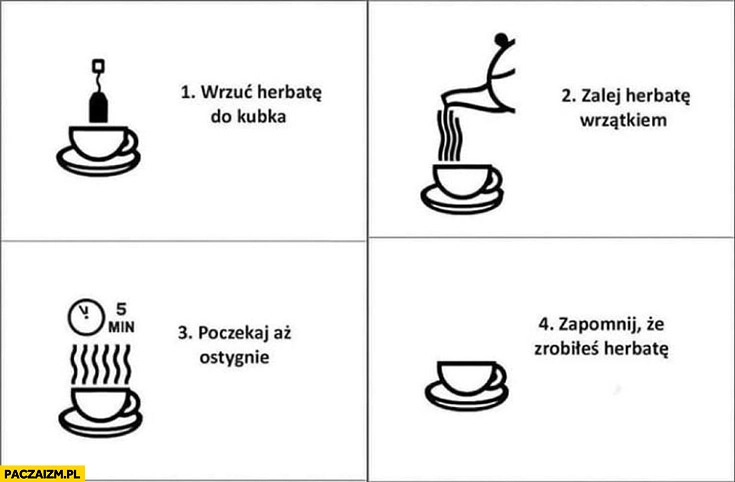 1. Wrzuć herbatę do kubka

2. Zalej herbatę wrzątkiem

5 MIN

3. Poczekaj aż ostygnie

4. Zapomnij, że zrobiłeś herbatę

PACZAIZM.PL