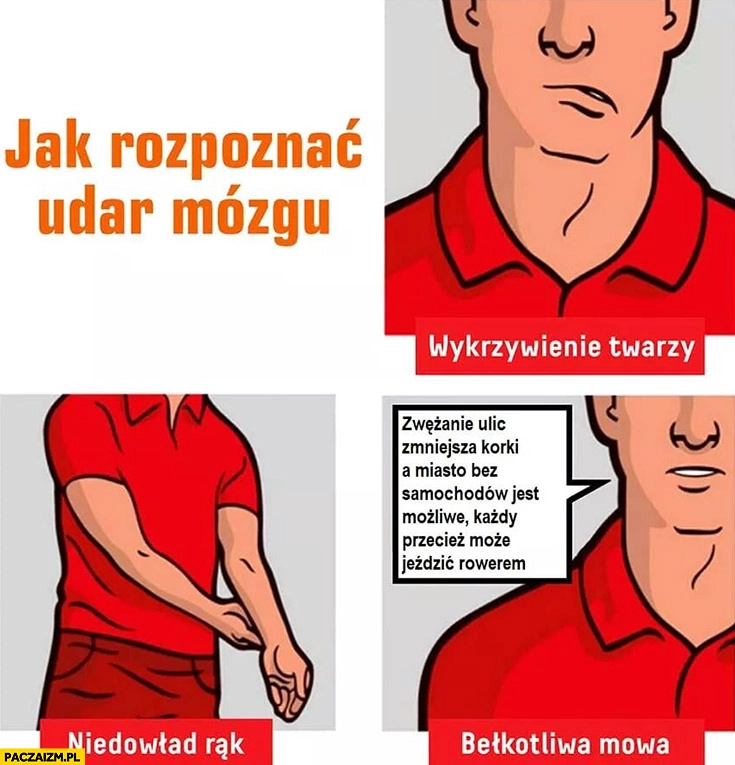 Jak rozpoznać udar mózgu

Wykrzywienie twarzy

Niedowład rąk

Zwężanie ulic zmniejsza korki a miasto bez samochodów jest możliwe, każdy przecież może jeździć rowerem

Bełkotliwa mowa

PACZAIZM.PL